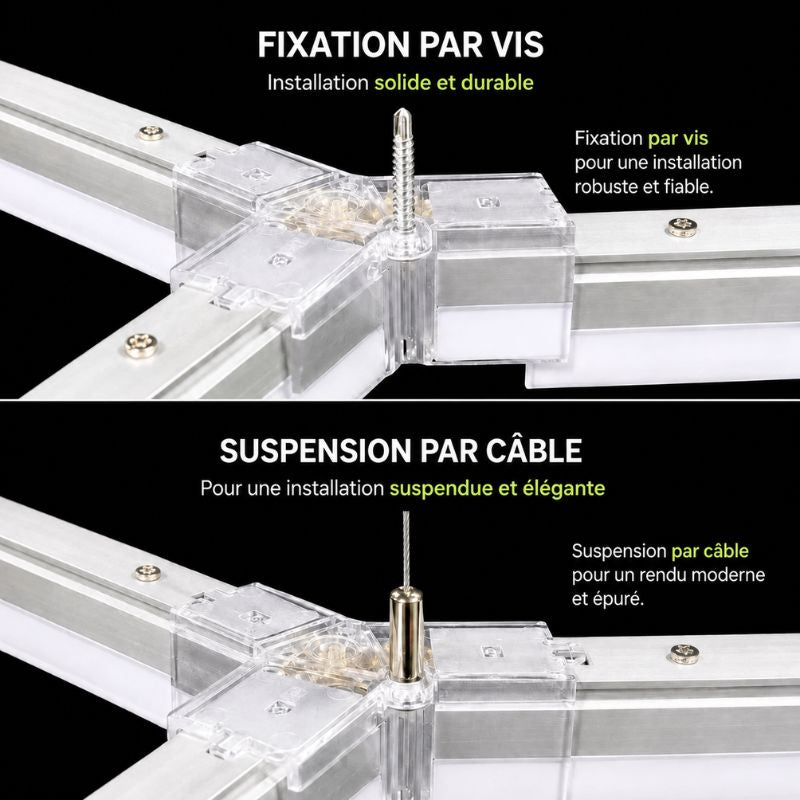 FIXATION PAR VIS
Installation solide et durable

Fixation par vis pour une installation robuste et fiable.

SUSPENSION PAR CÂBLE
Pour une installation suspendue et élégante

Suspension par câble pour un rendu moderne et épuré.